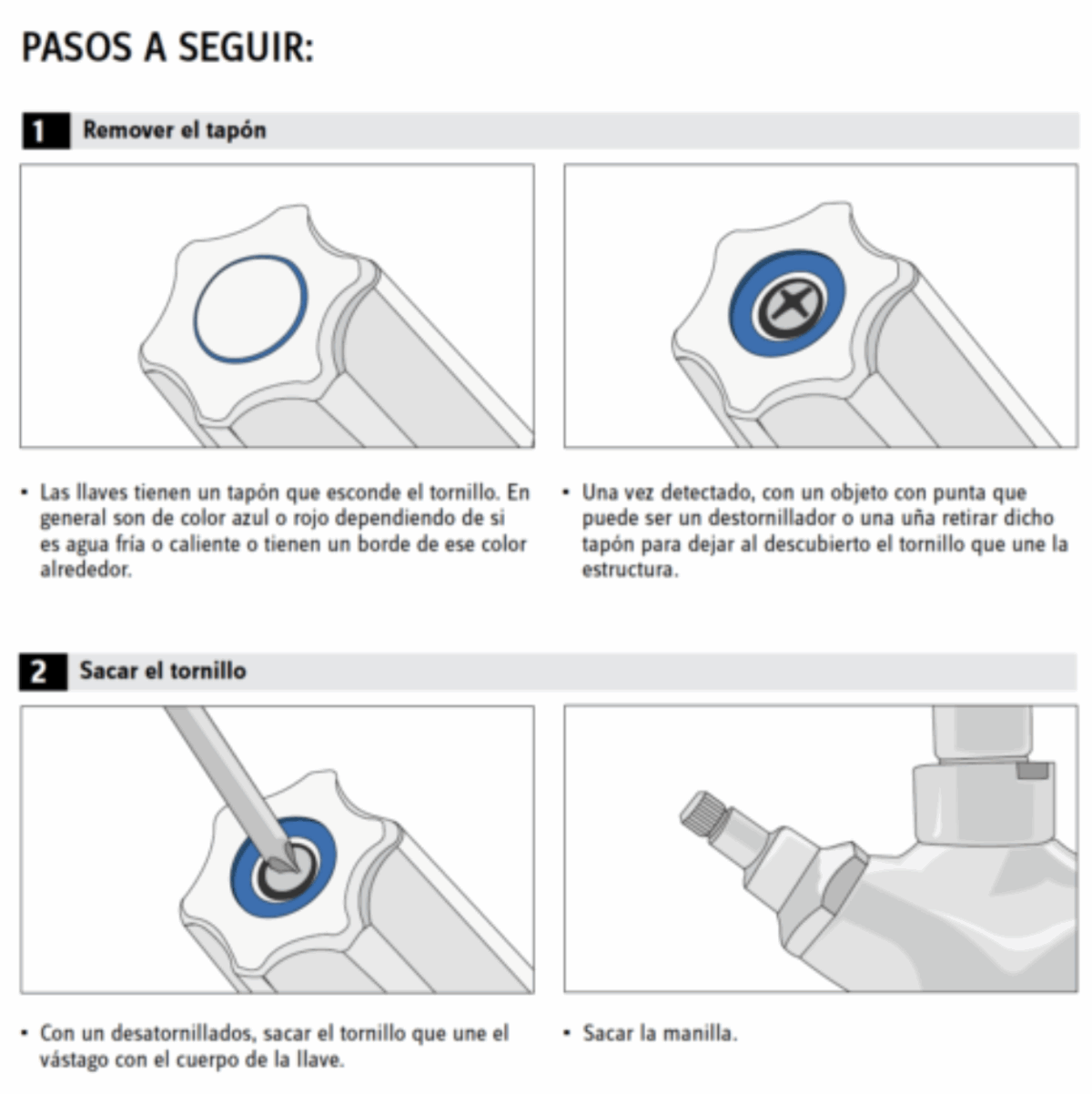 PASOS A SEGUIR:

1 Remover el tapón

• Las llaves tienen un tapón que esconde el tornillo. En general son de color azul o rojo dependiendo de si es agua fría o caliente o tienen un borde de ese color alrededor.

• Una vez detectado, con un objeto con punta que puede ser un destornillador o una uña retirar dicho tapón para dejar al descubierto el tornillo que une la estructura.

2 Sacar el tornillo

• Con un desatornillados, sacar el tornillo que une el vástago con el cuerpo de la llave.

• Sacar la manilla.